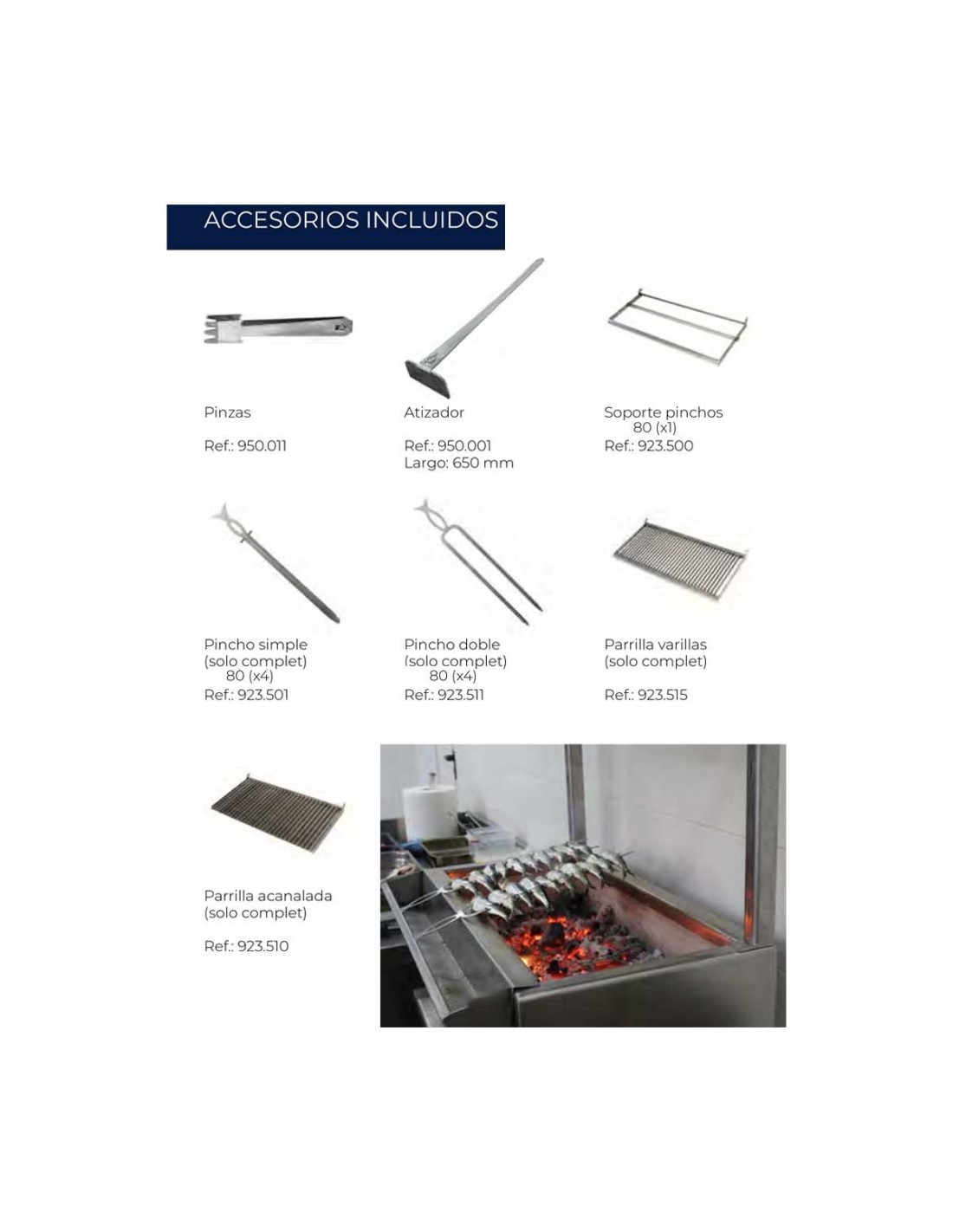 ACCESORIOS INCLUIDOS

Pinzas

Ref.: 950.011

Atizador

Ref.: 950.001
Largo: 650 mm

Soporte pinchos
80 (x1)
Ref.: 923.500

Pincho simple
(solo complet)
80 (x4)
Ref.: 923.501

Pincho doble
(solo complet)
80 (x4)
Ref.: 923.511

Parrilla varillas
(solo complet)

Ref.: 923.515

Parrilla acanalada
(solo complet)

Ref.: 923.510