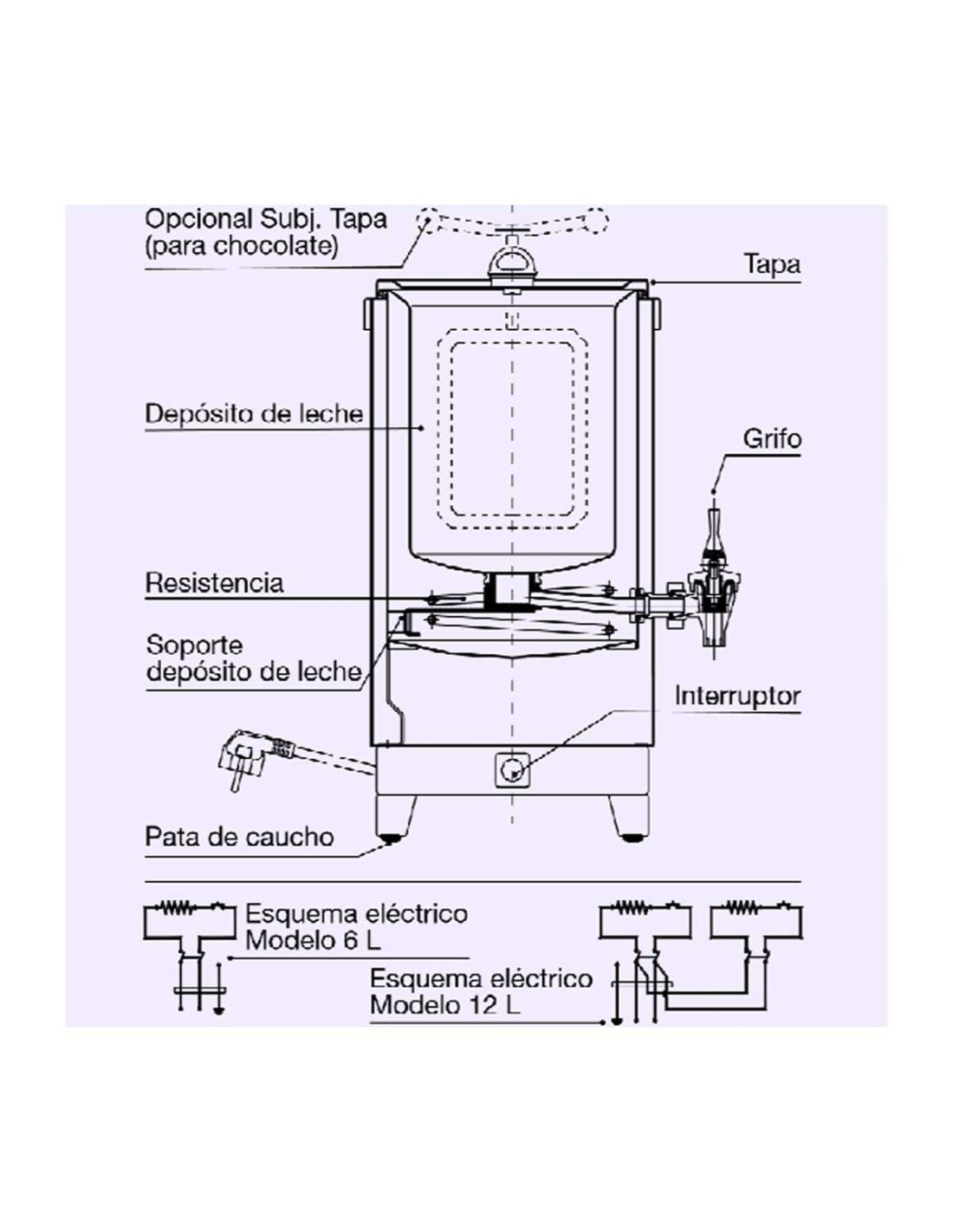 Opcional Subj. Tapa
(para chocolate)

Tapa

Depósito de leche

Grifo

Resistencia

Soporte
depósito de leche

Interruptor

Pata de caucho

Esquema eléctrico
Modelo 6 L

Esquema eléctrico
Modelo 12 L